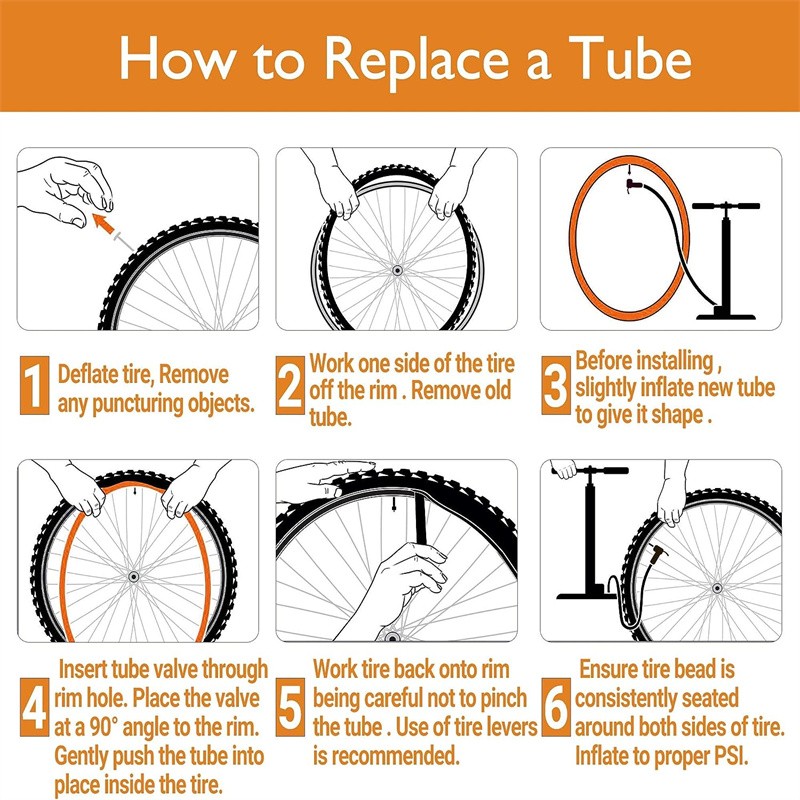 How to Replace a Tube

1 Deflate tire, Remove any puncturing objects.

2 Work one side of the tire off the rim . Remove old tube.

3 Before installing , slightly inflate new tube to give it shape .

4 Insert tube valve through rim hole. Place the valve at a 90° angle to the rim. Gently push the tube into place inside the tire.

5 Work tire back onto rim being careful not to pinch the tube . Use of tire levers is recommended.

6 Ensure tire bead is consistently seated around both sides of tire. Inflate to proper PSI.