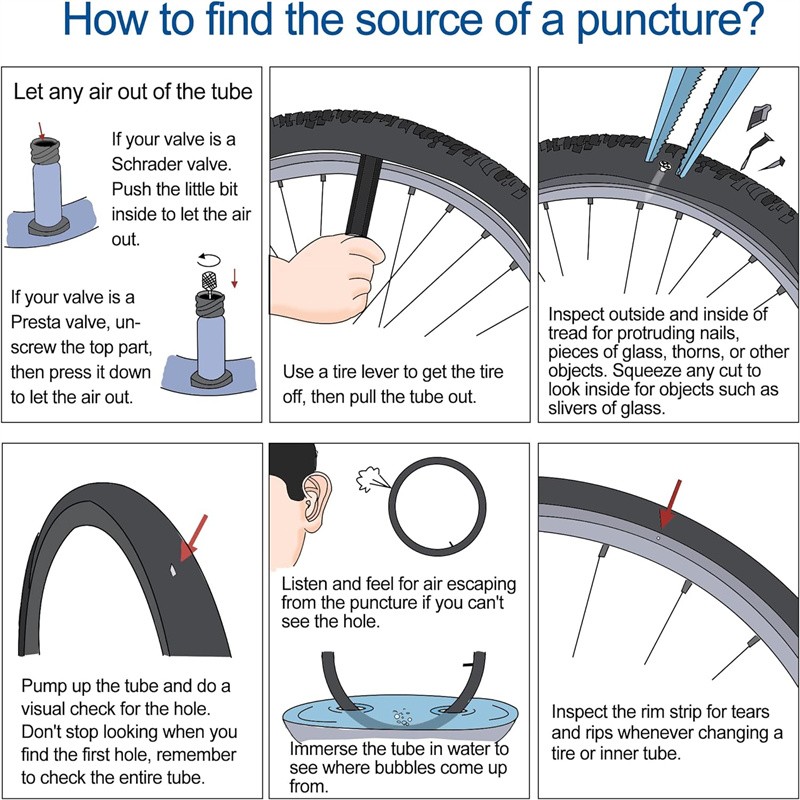 How to find the source of a puncture?

Let any air out of the tube

If your valve is a Schrader valve. Push the little bit inside to let the air out.

If your valve is a Presta valve, unscrew the top part, then press it down to let the air out.

Use a tire lever to get the tire off, then pull the tube out.

Inspect outside and inside of tread for protruding nails, pieces of glass, thorns, or other objects. Squeeze any cut to look inside for objects such as slivers of glass.

Pump up the tube and do a visual check for the hole. Don't stop looking when you find the first hole, remember to check the entire tube.

Listen and feel for air escaping from the puncture if you can't see the hole.

Immerse the tube in water to see where bubbles come up from.

Inspect the rim strip for tears and rips whenever changing a tire or inner tube.